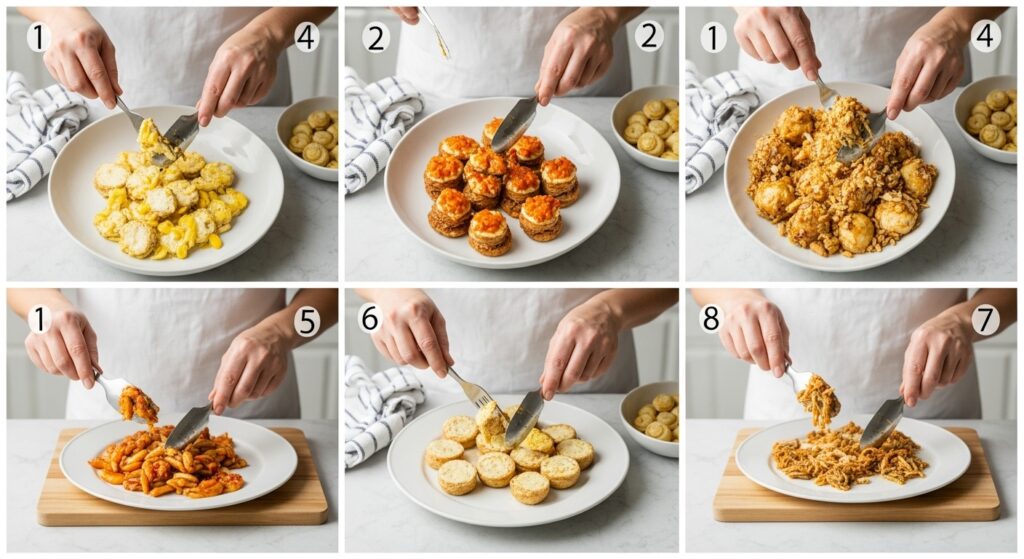 1 4
2 2
1 4
1 5
6
8 7